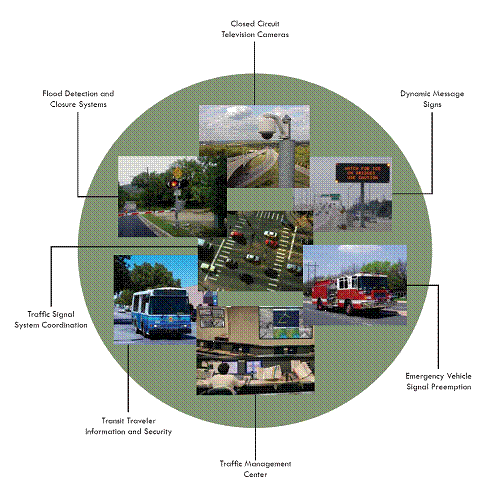 Closed Circuit Television Cameras

Flood Detection and Closure Systems

Dynamic Message Signs

WATCH FOR ICE ON BRIDGES USE CAUTION

Traffic Signal System Coordination

Emergency Vehicle Signal Preemption

Transit Traveler Information and Security

Traffic Management Center